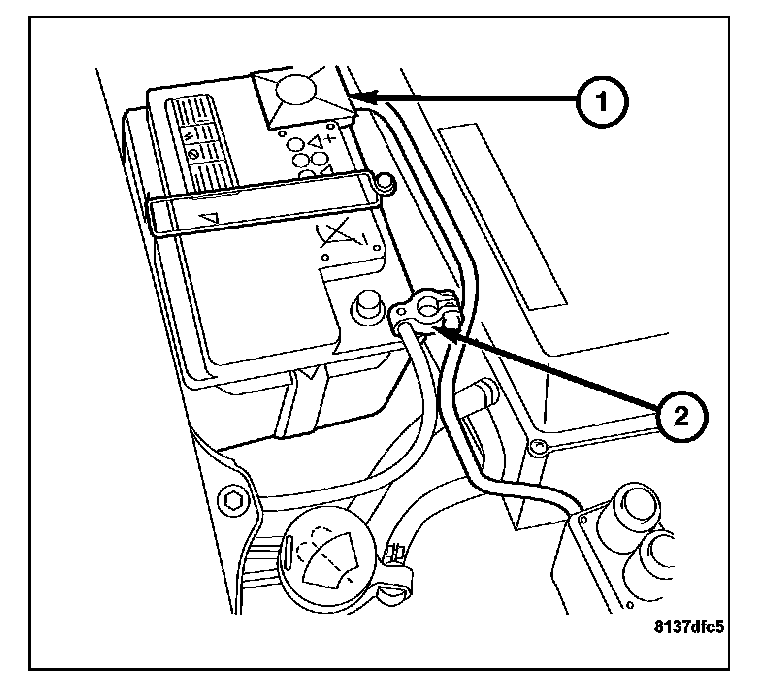 1
2
8137dfc5