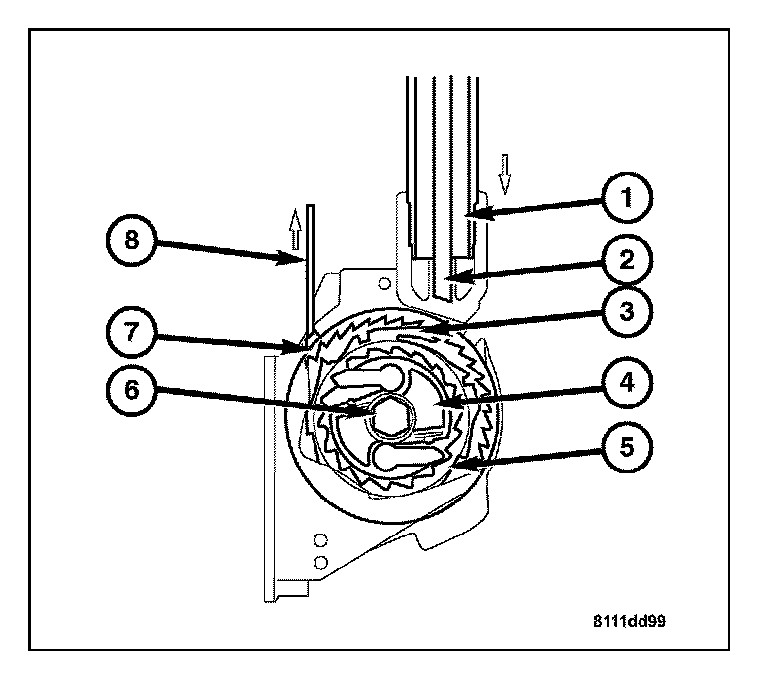 1
2
3
4
5
6
7
8
8111dd99