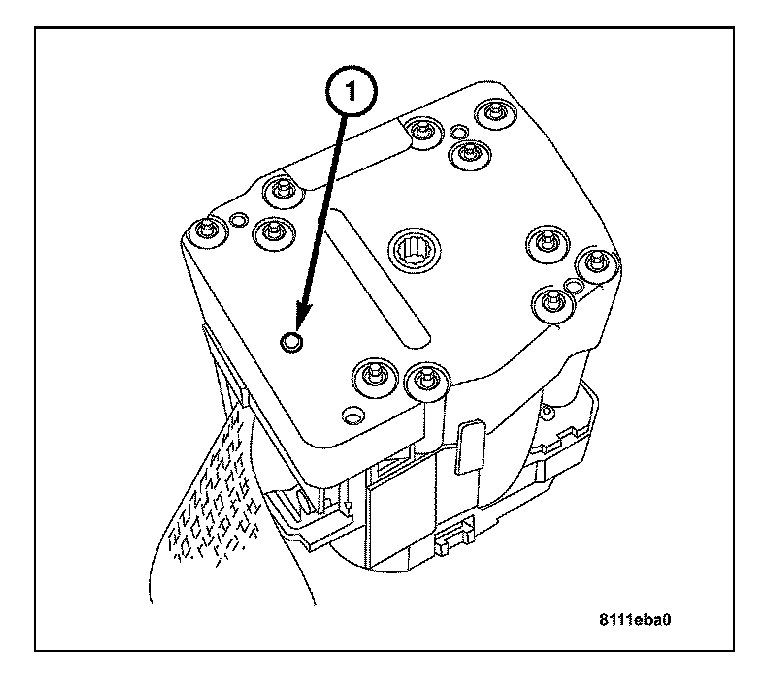 1

8111eba0