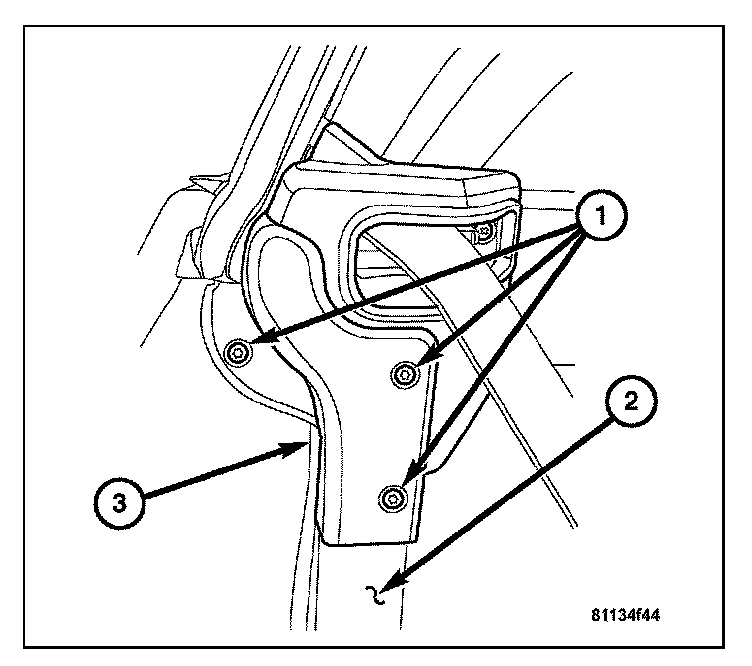 1
2
3
81134f44