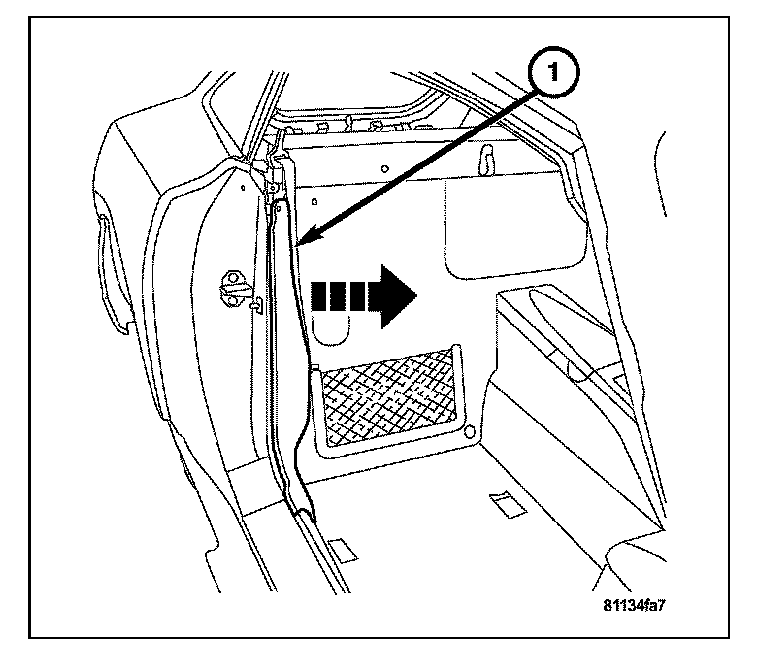 1

81134fa7