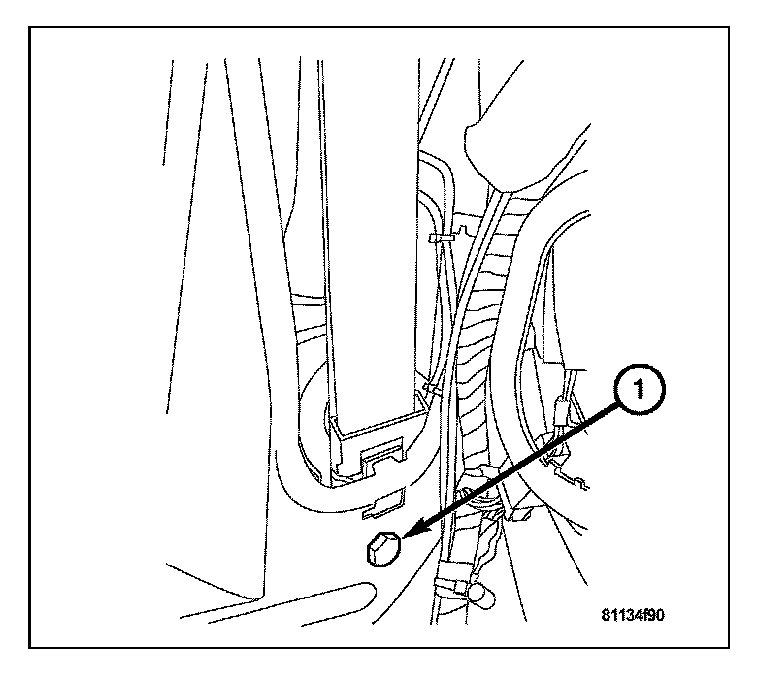 1

81134f90