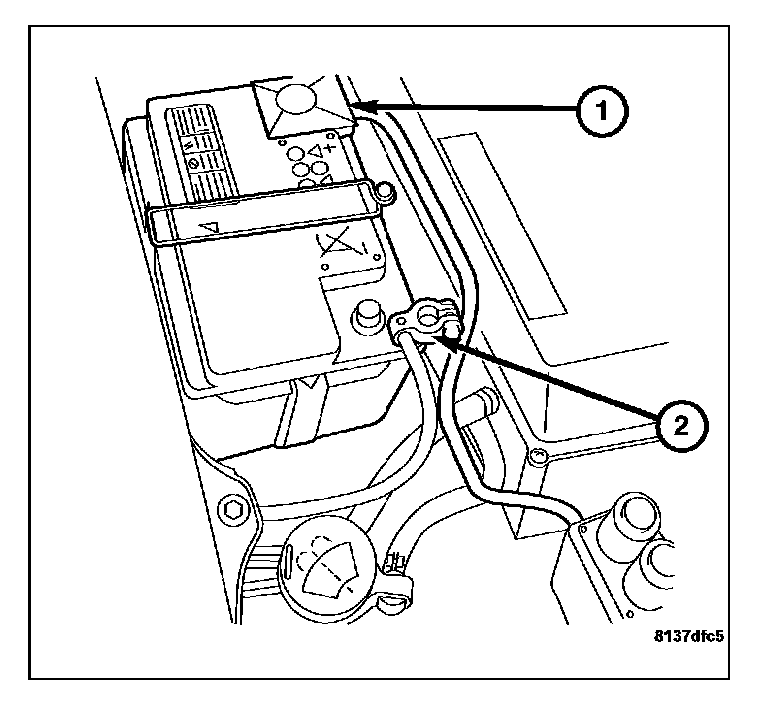 1

2

8137dfc5