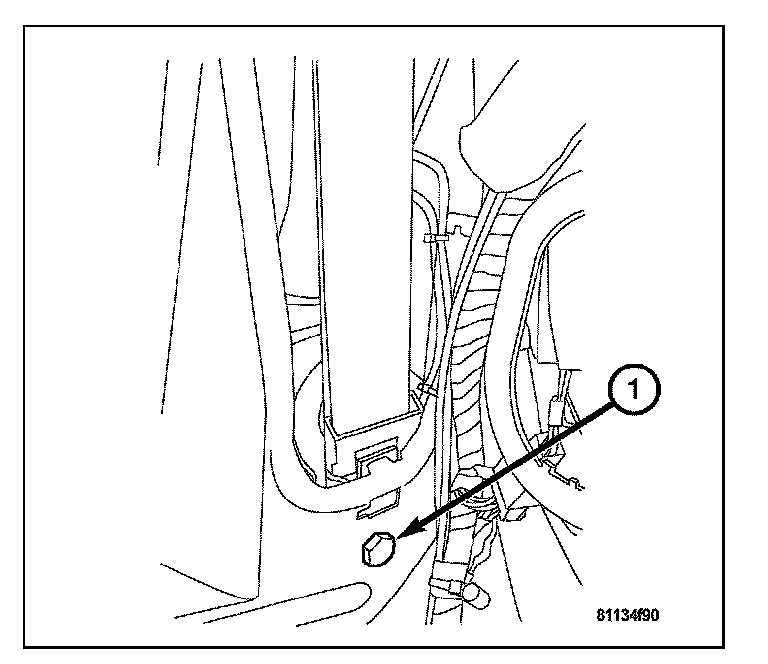 1

81134f90