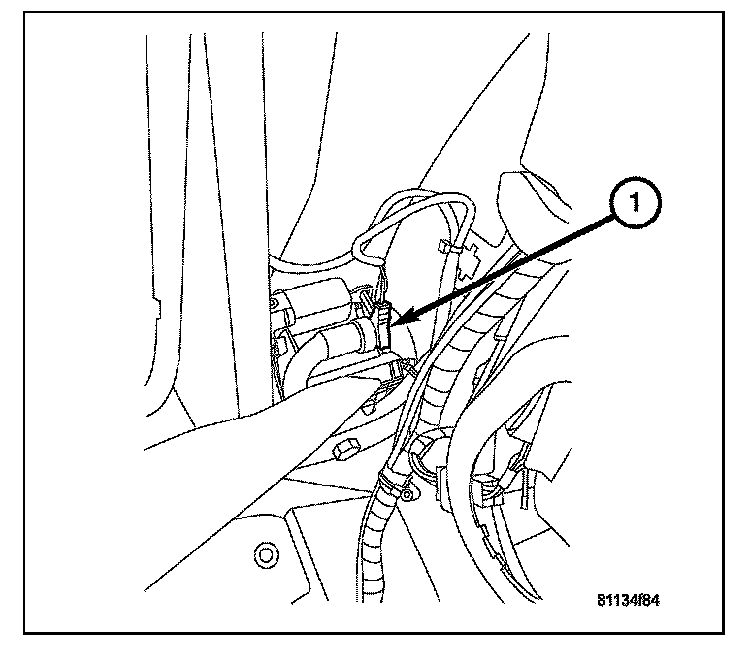 1

81134f84