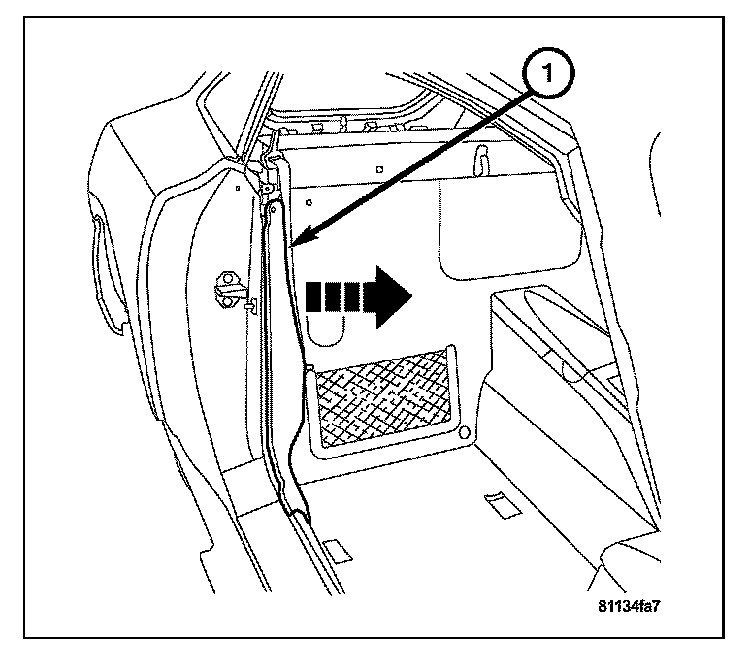 1

81134fa7