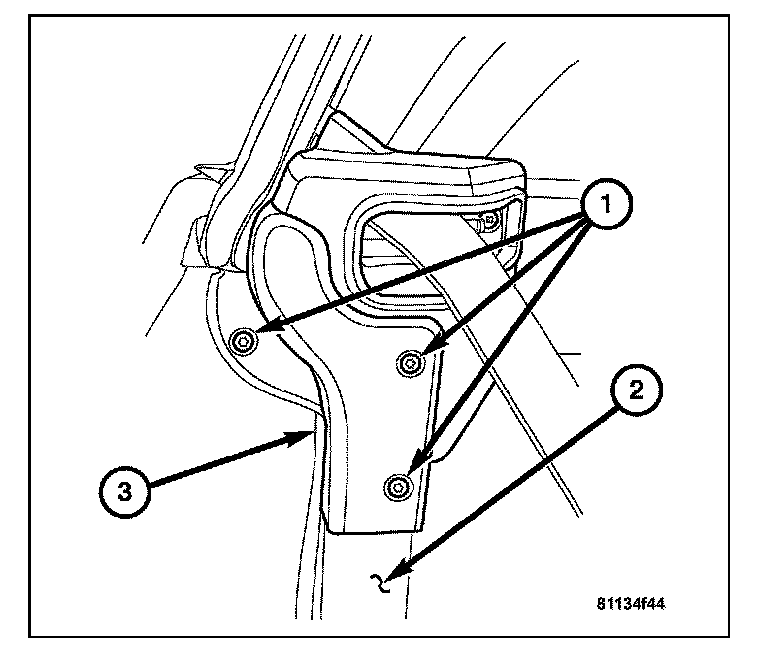 1
2
3
81134f44