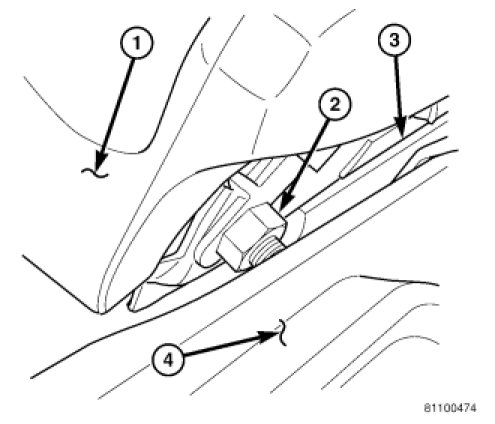 1
3
2
4
81100474