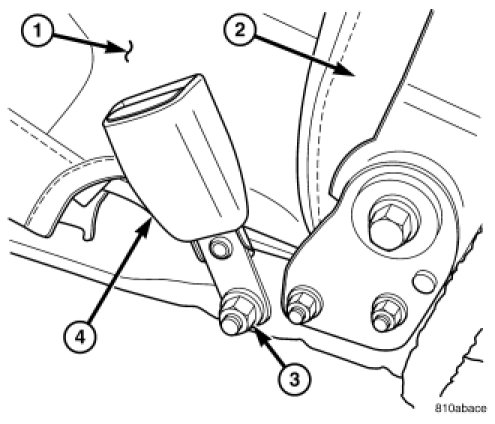 1
2
4
3
810abace