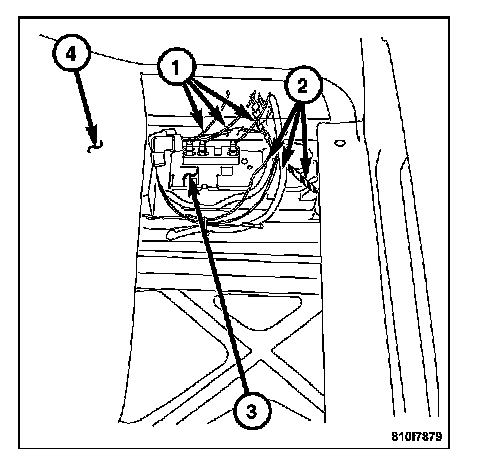 4
1
2
3
810f7879