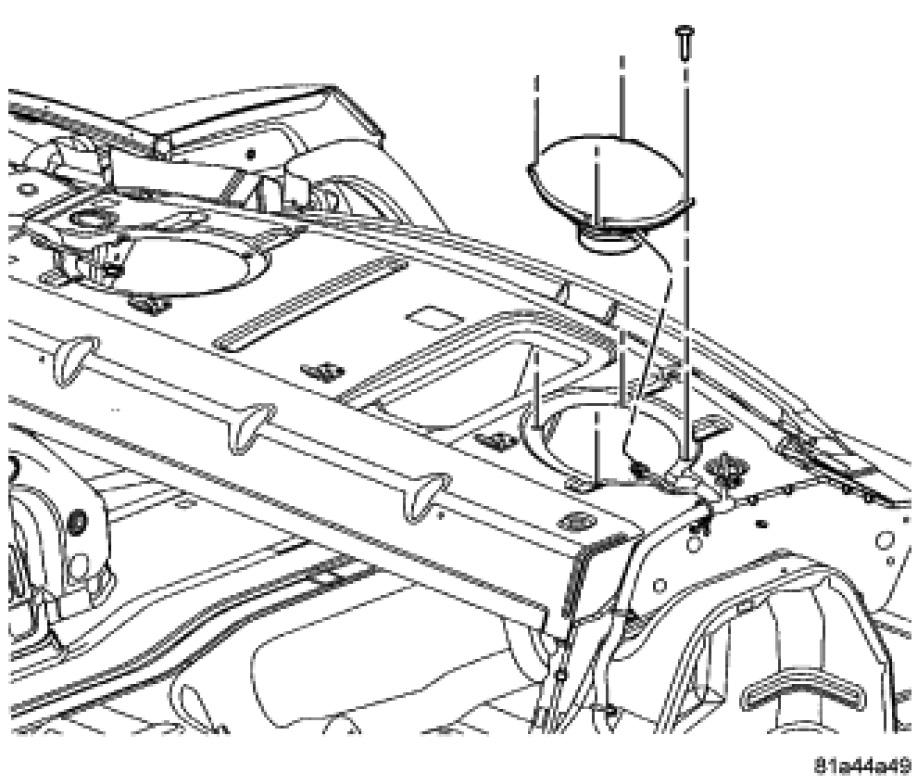 81a44a49