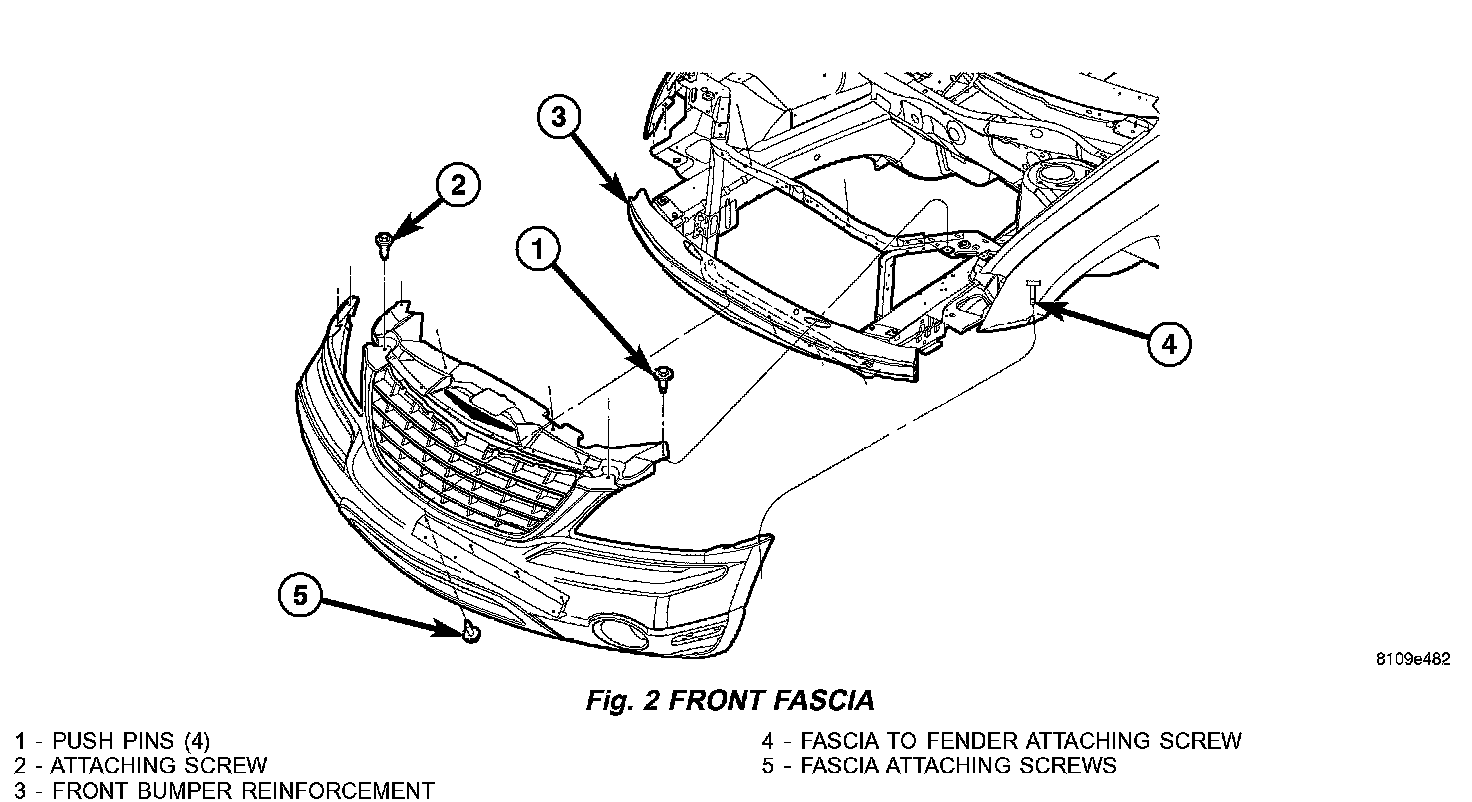 3

2

1

4

5

8109e482

Fig. 2 FRONT FASCIA

1 - PUSH PINS (4)
2 - ATTACHING SCREW
3 - FRONT BUMPER REINFORCEMENT

4 - FASCIA TO FENDER ATTACHING SCREW
5 - FASCIA ATTACHING SCREWS