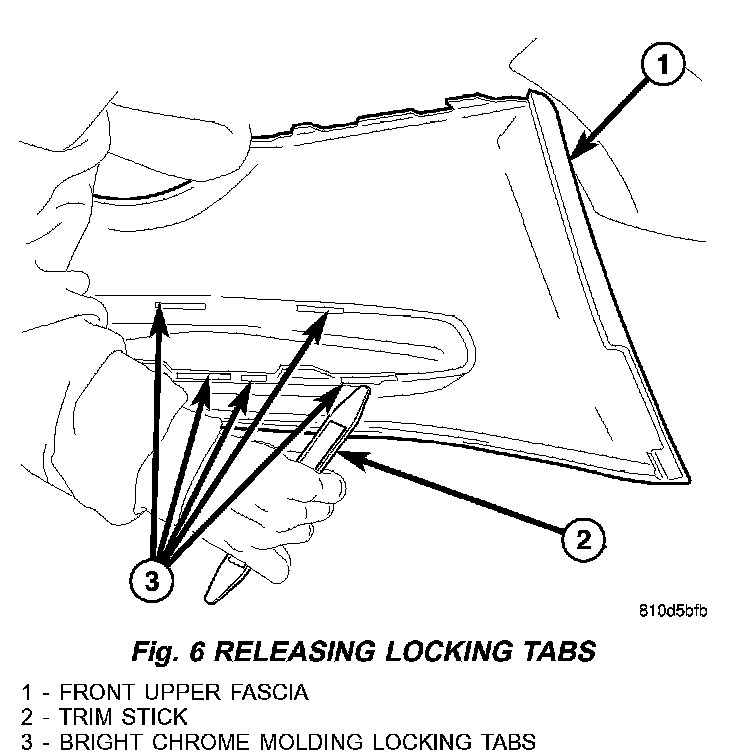 1

2

3

810d5bfb

Fig. 6 RELEASING LOCKING TABS

1 - FRONT UPPER FASCIA
2 - TRIM STICK
3 - BRIGHT CHROME MOLDING LOCKING TABS