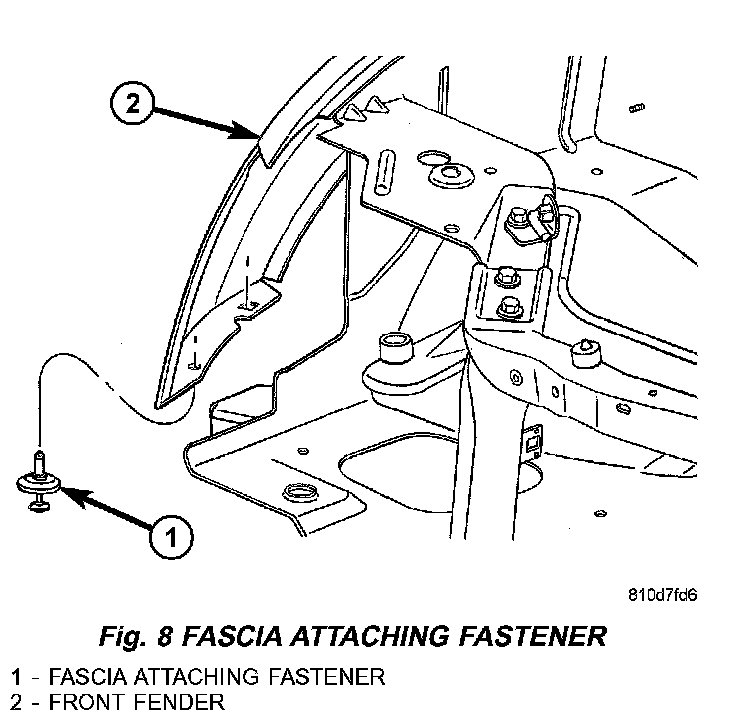 2

1

810d7fd6

Fig. 8 FASCIA ATTACHING FASTENER

1 - FASCIA ATTACHING FASTENER
2 - FRONT FENDER