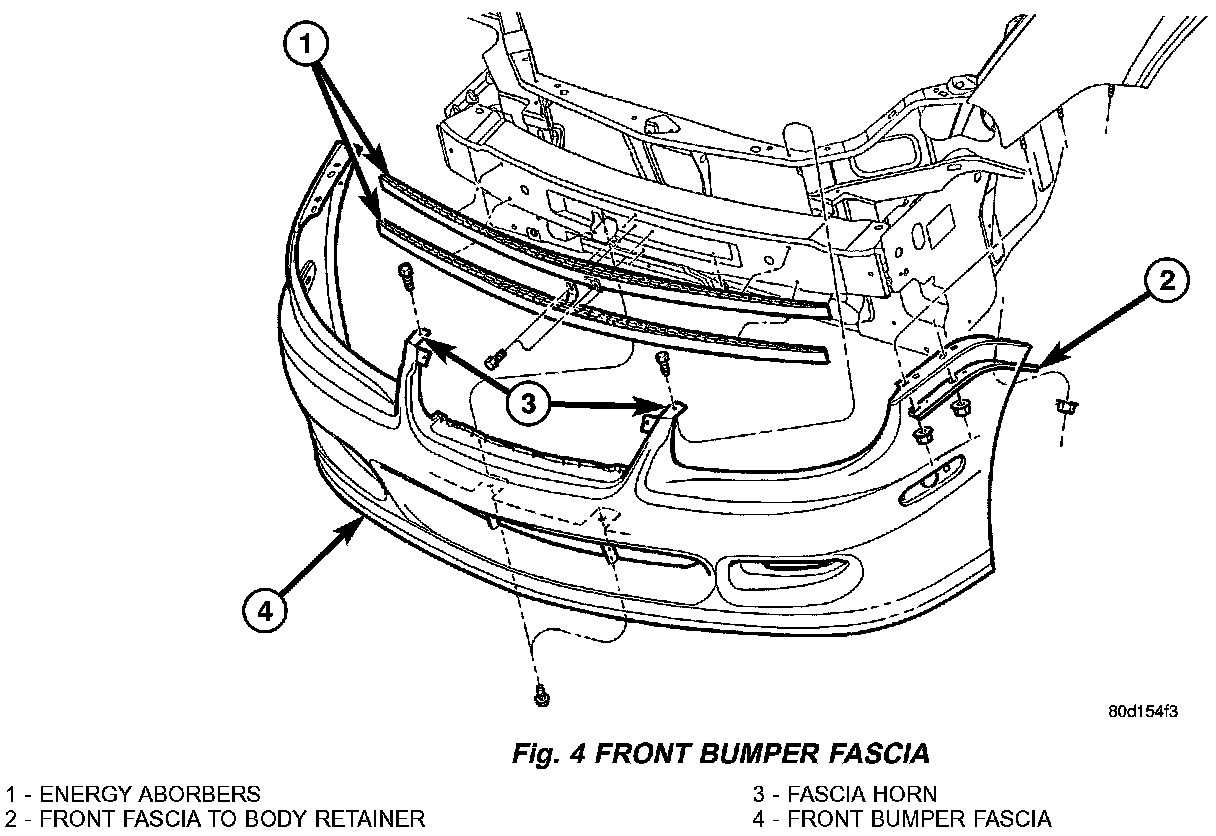 1
2
3
4

80d154f3

Fig. 4 FRONT BUMPER FASCIA

1 - ENERGY ABORBERS
2 - FRONT FASCIA TO BODY RETAINER
3 - FASCIA HORN
4 - FRONT BUMPER FASCIA