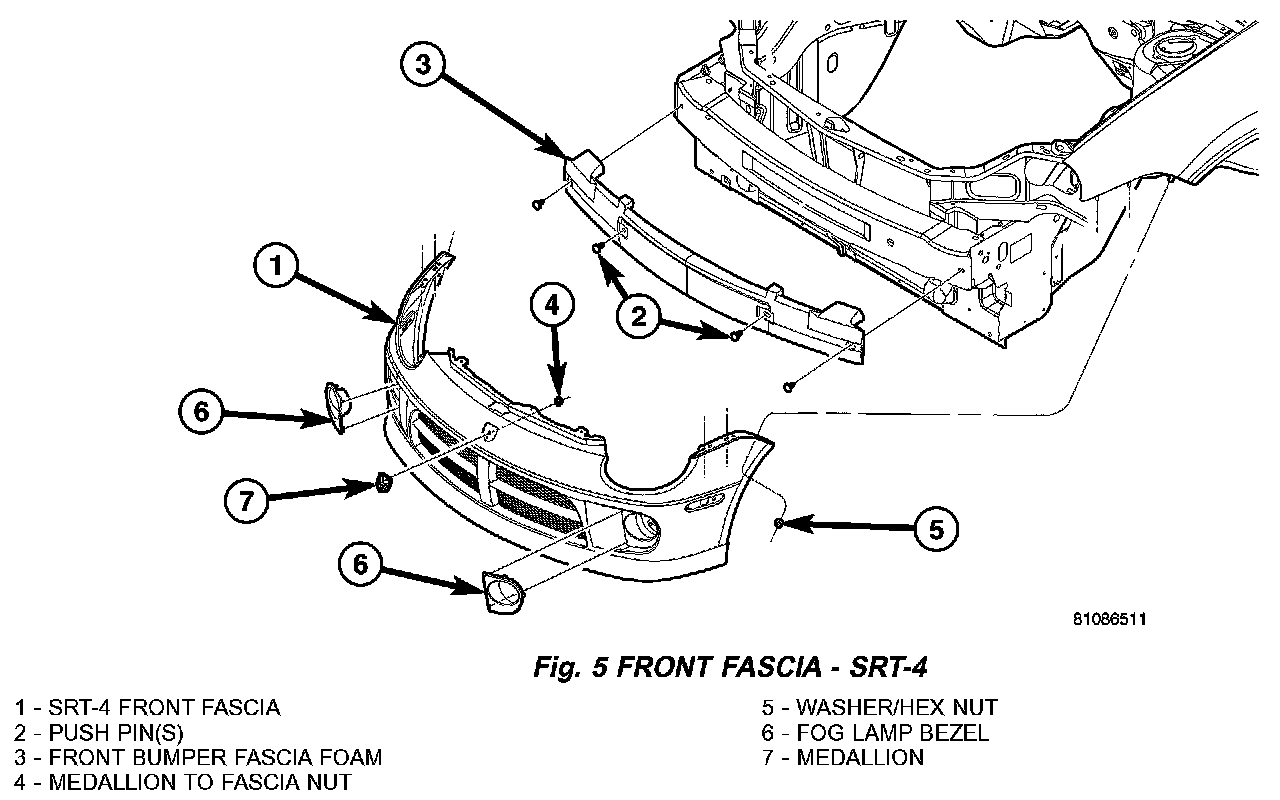 3

1

4

2

6

7

5

6

81086511

Fig. 5 FRONT FASCIA - SRT-4

1 - SRT-4 FRONT FASCIA
2 - PUSH PIN(S)
3 - FRONT BUMPER FASCIA FOAM
4 - MEDALLION TO FASCIA NUT

5 - WASHER/HEX NUT
6 - FOG LAMP BEZEL
7 - MEDALLION