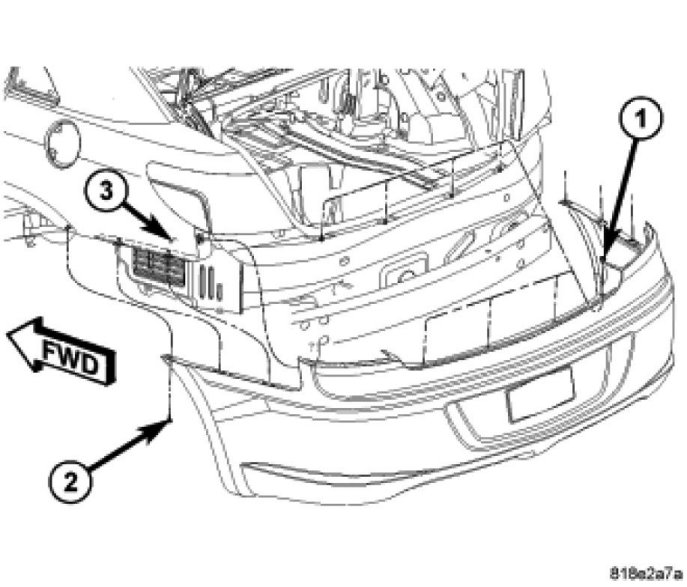 1

3

FWD

2

818e2a7a