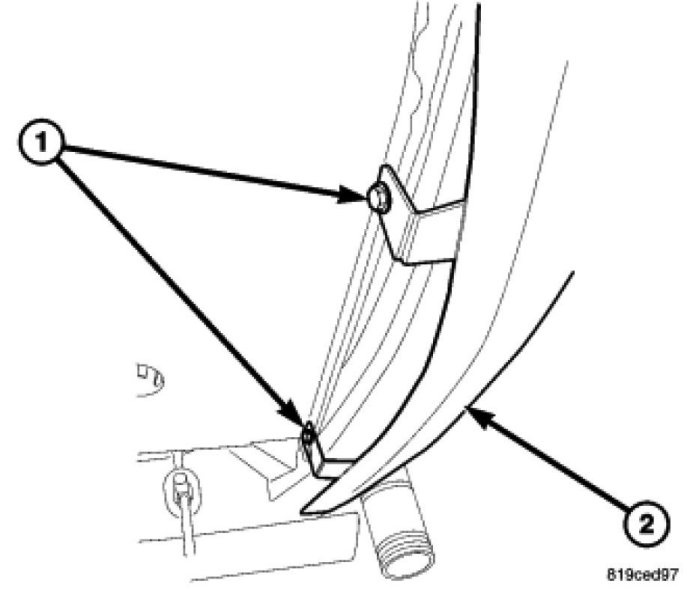 1
2
819ced97