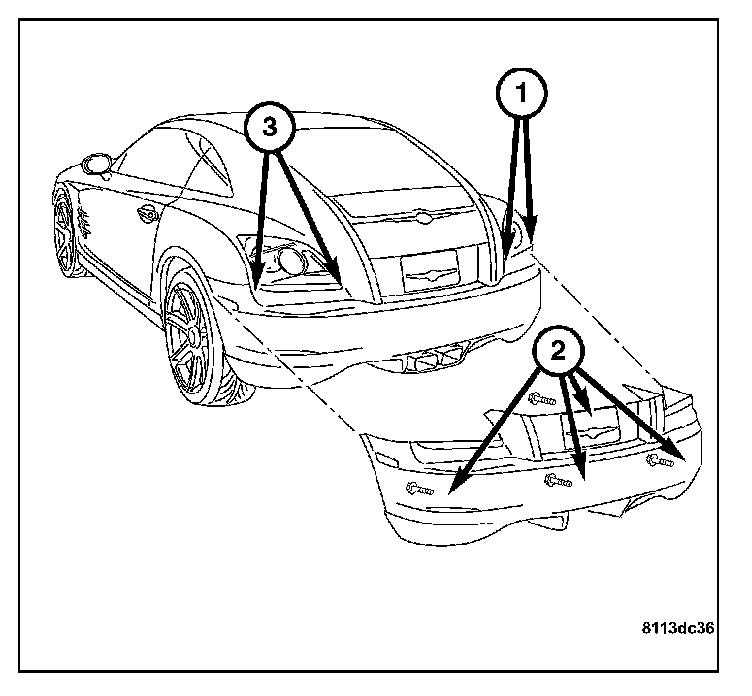 3
1
2
8113dc36