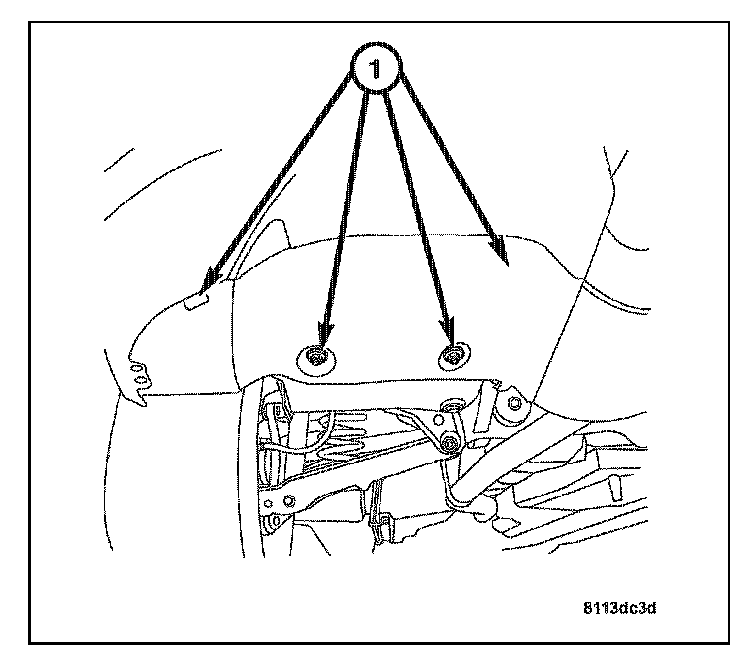 1

8113dc3d