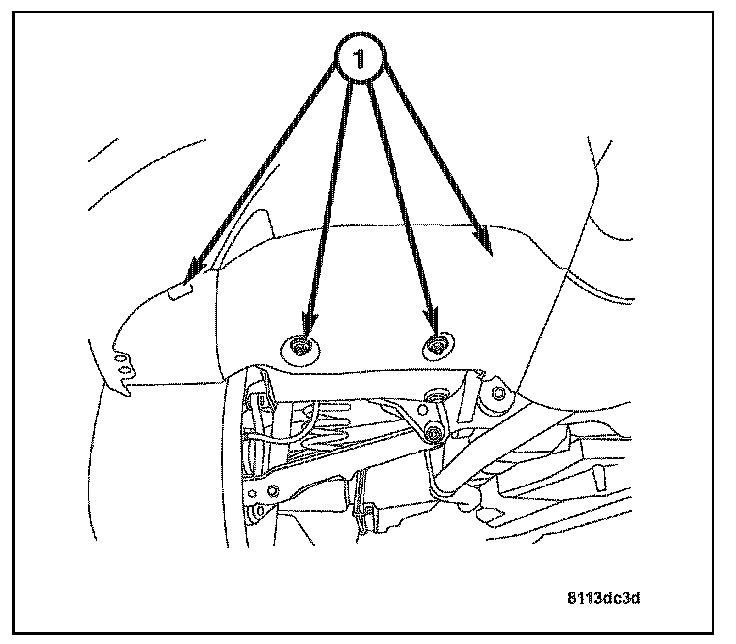 1

8113dc3d