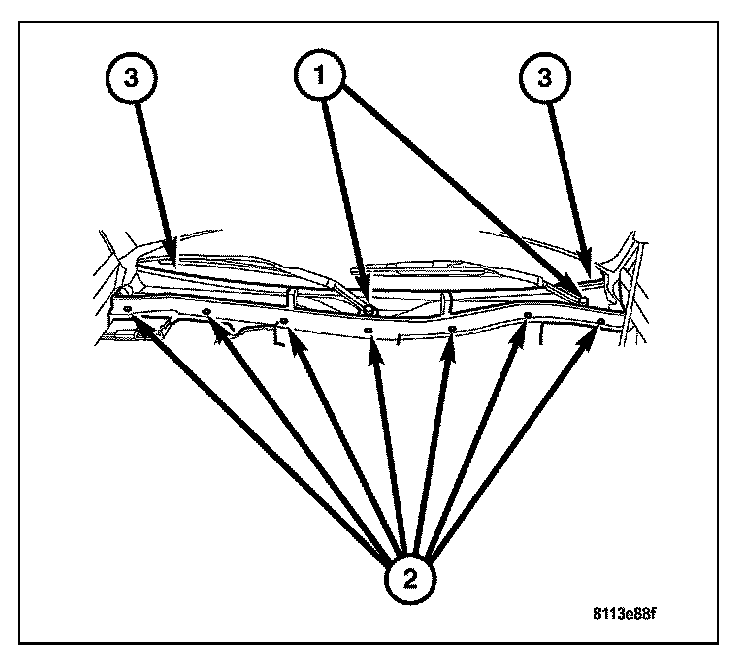 3
1
3
2
8113e88f