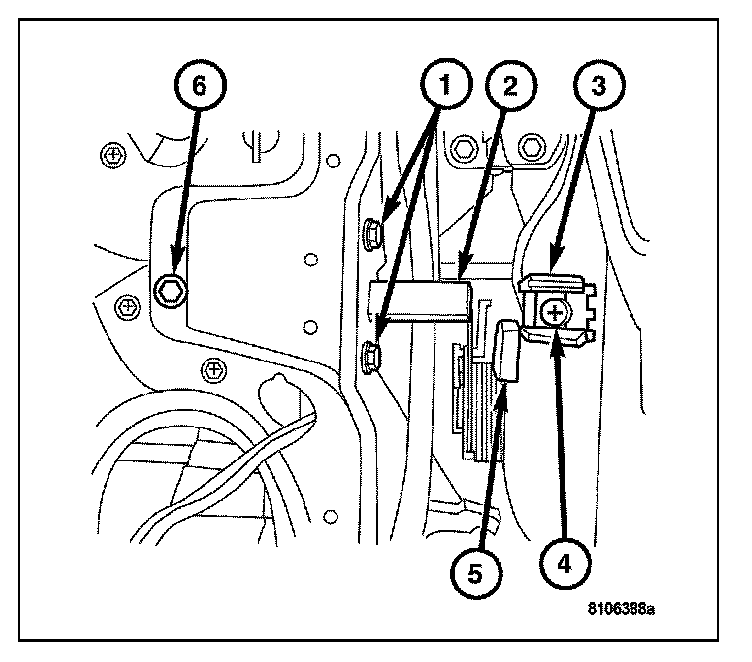 6
1
2
3
5
4
8106388a