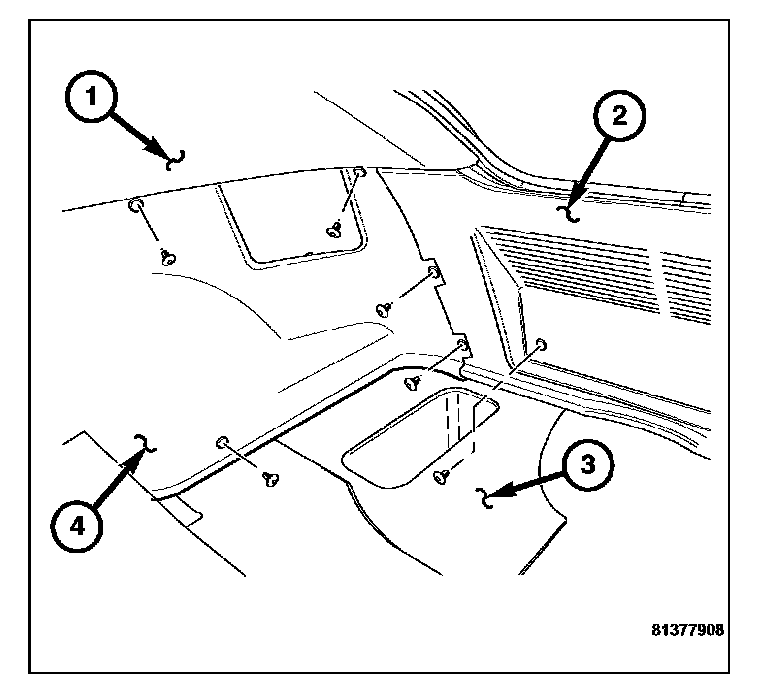 1
2
3
4
81377908