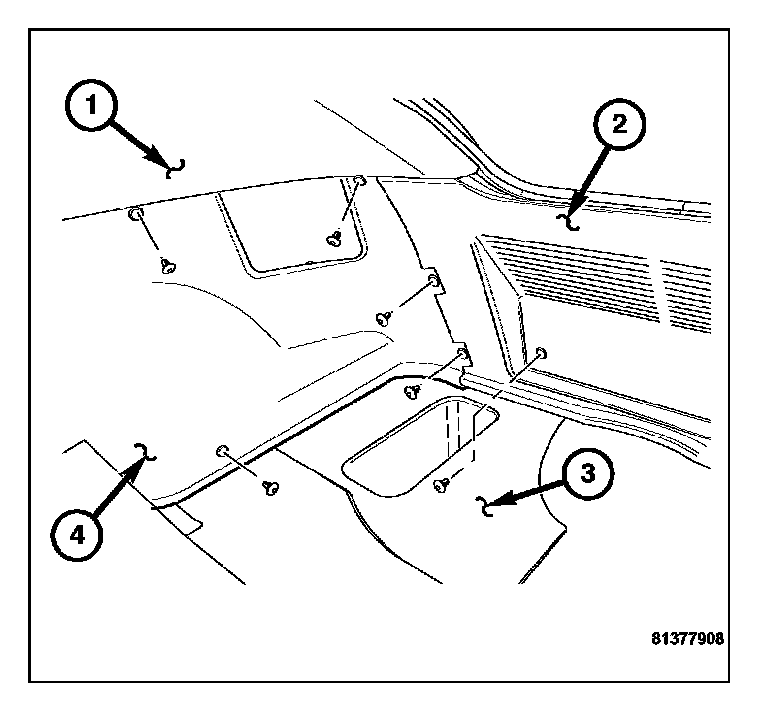 1
2
3
4
81377908