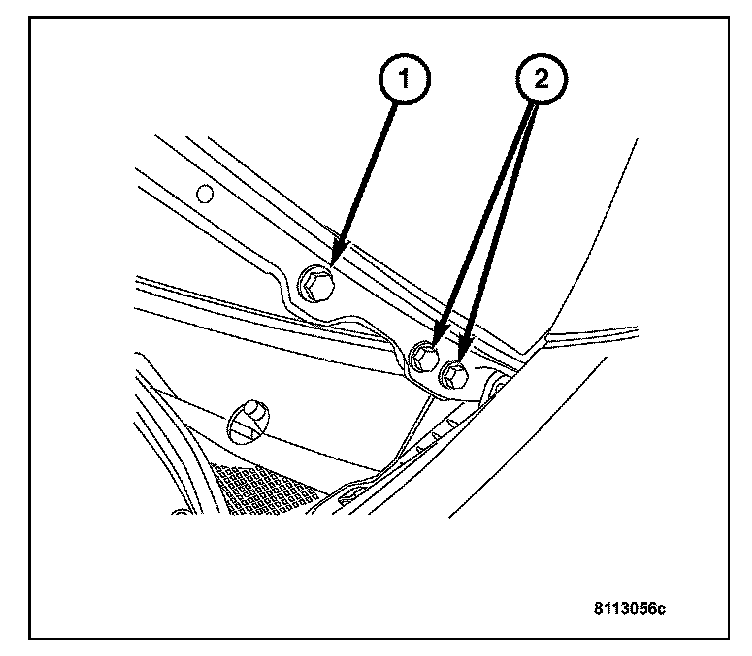 1

2

8113056c