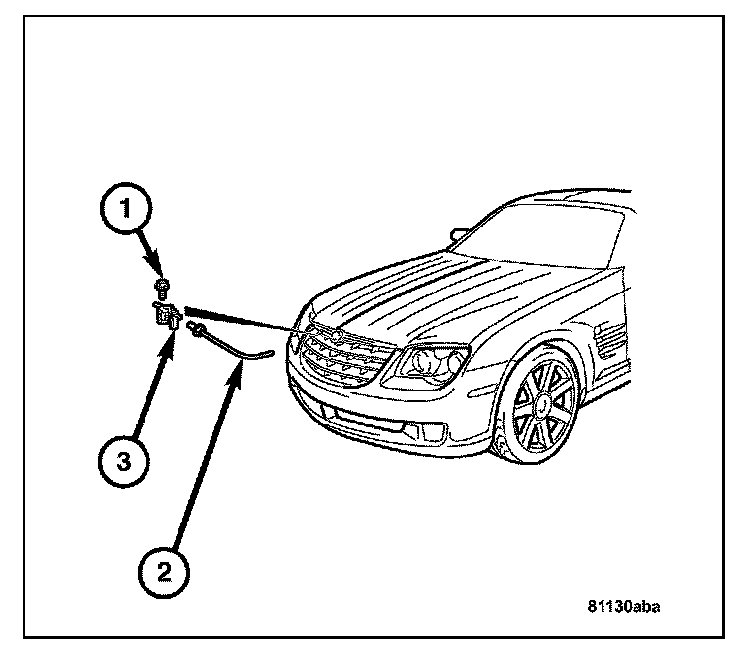 1

3

2

81130aba