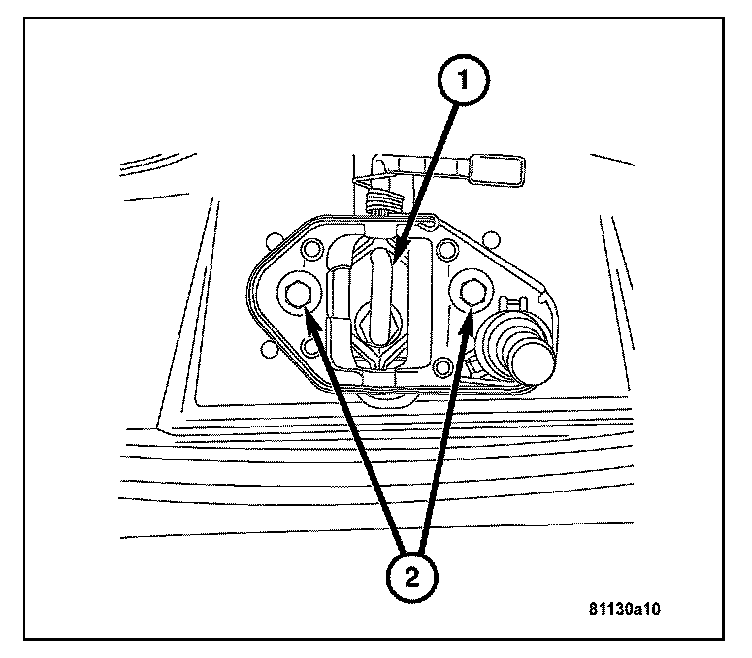 1

2

81130a10