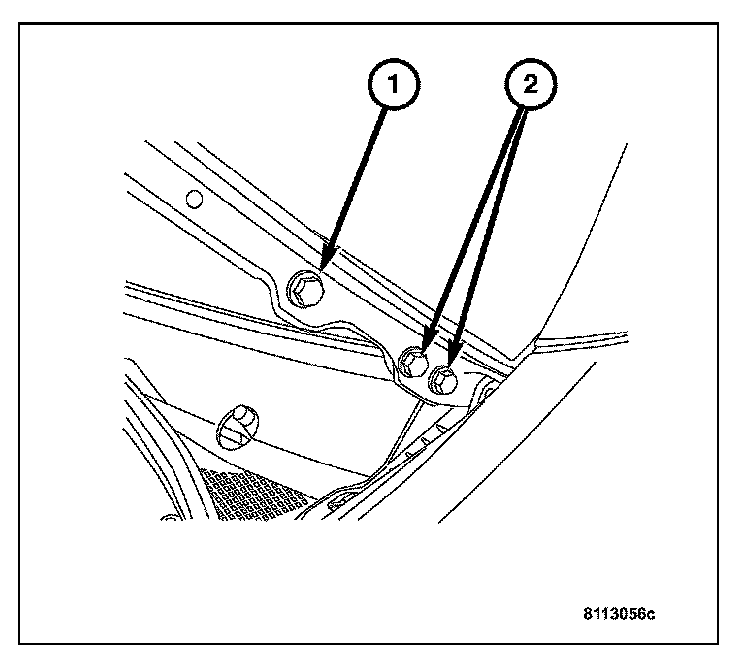 1
2
8113056c