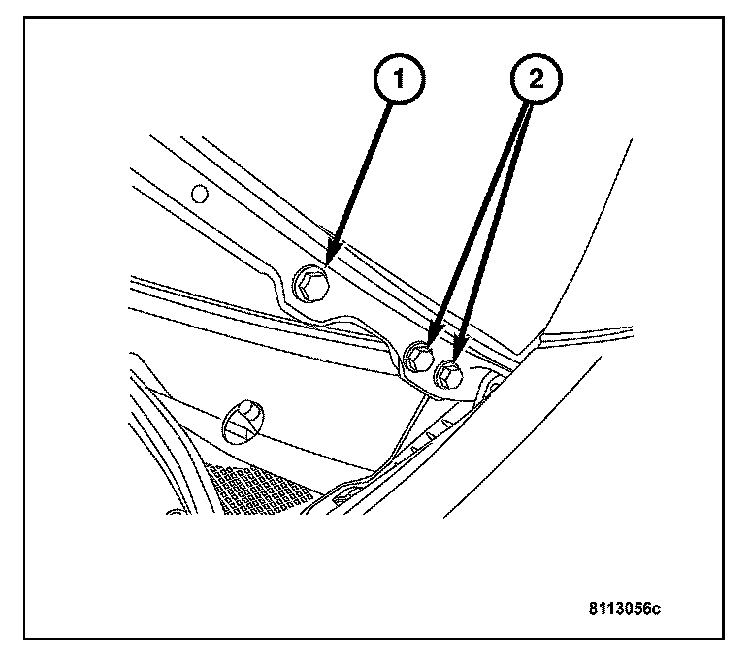 1
2
8113056c