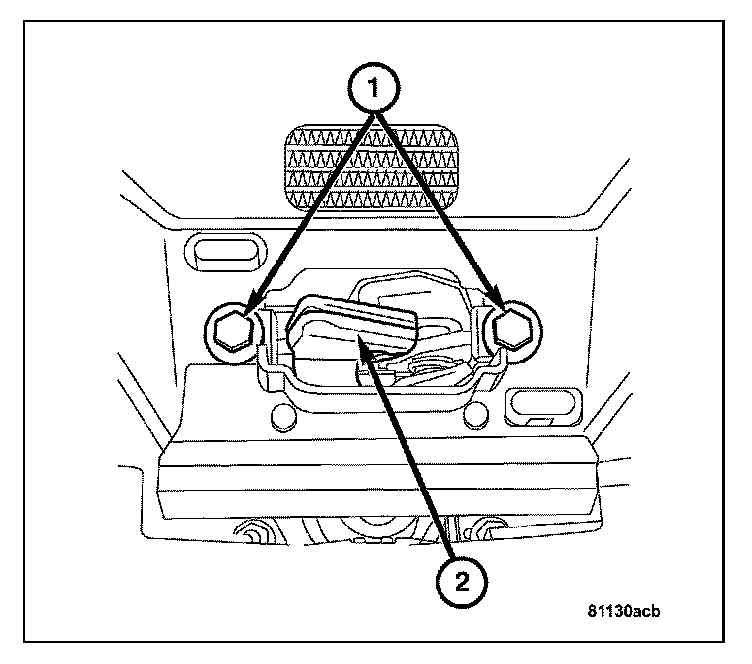 1

2

81130acb