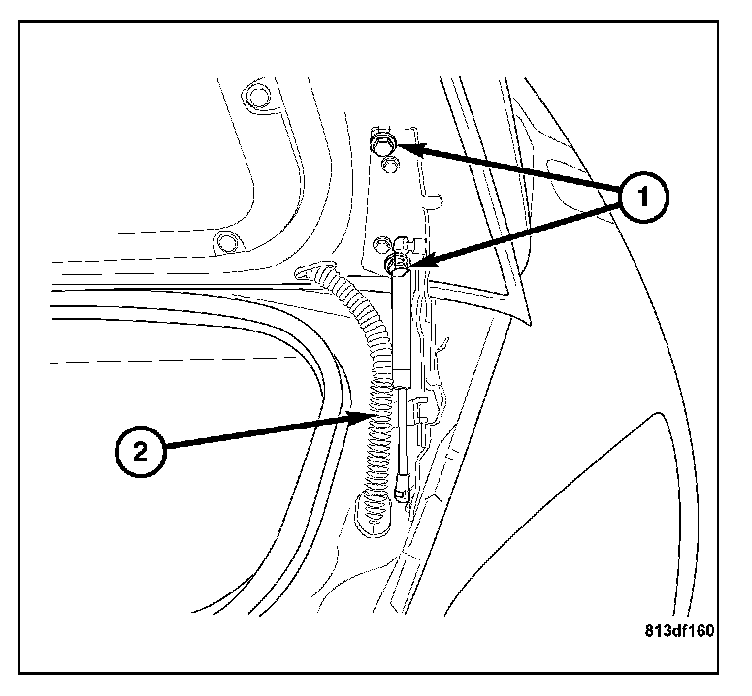 1

2

813df160