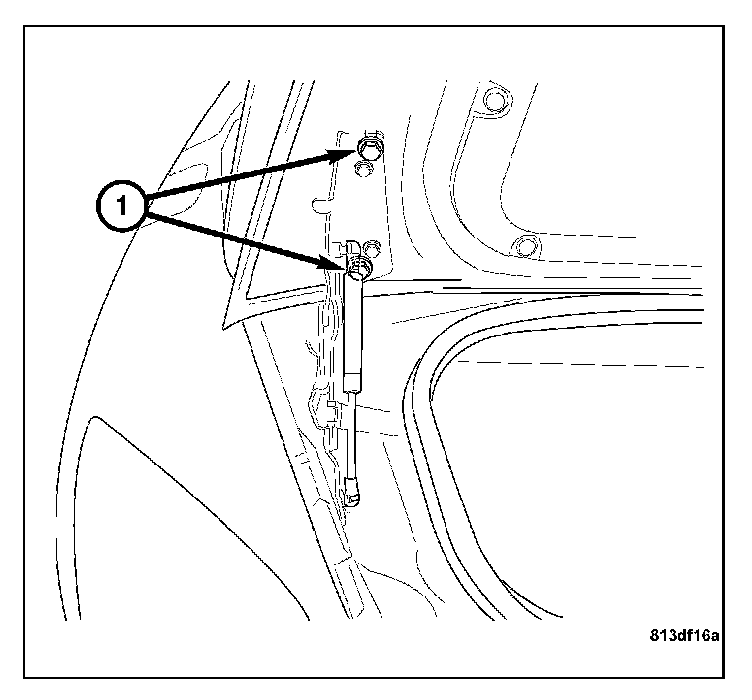 1

813df16a