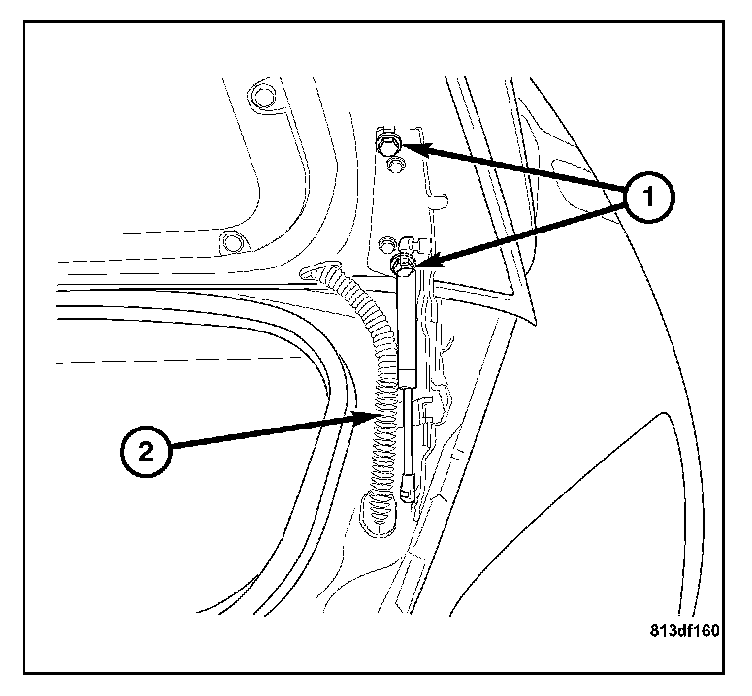 1

2

813df160