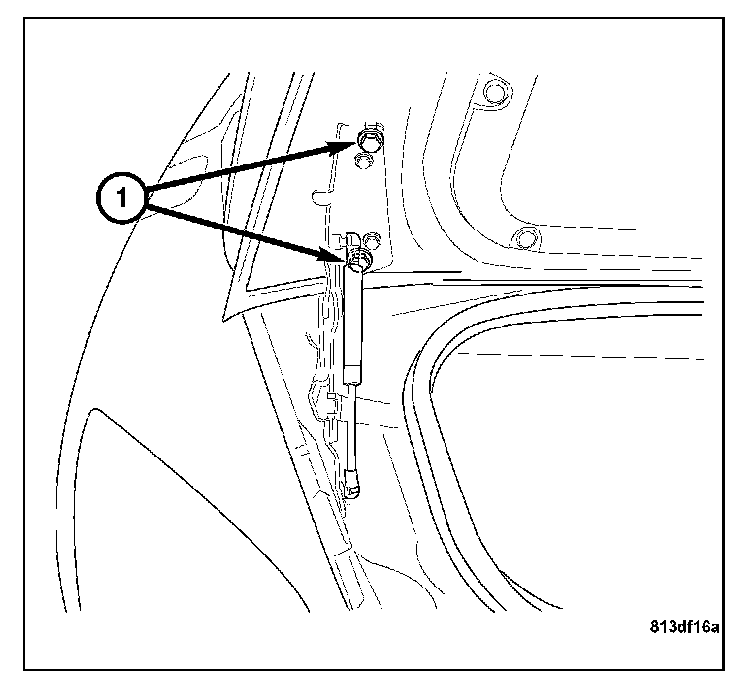 1

813df16a