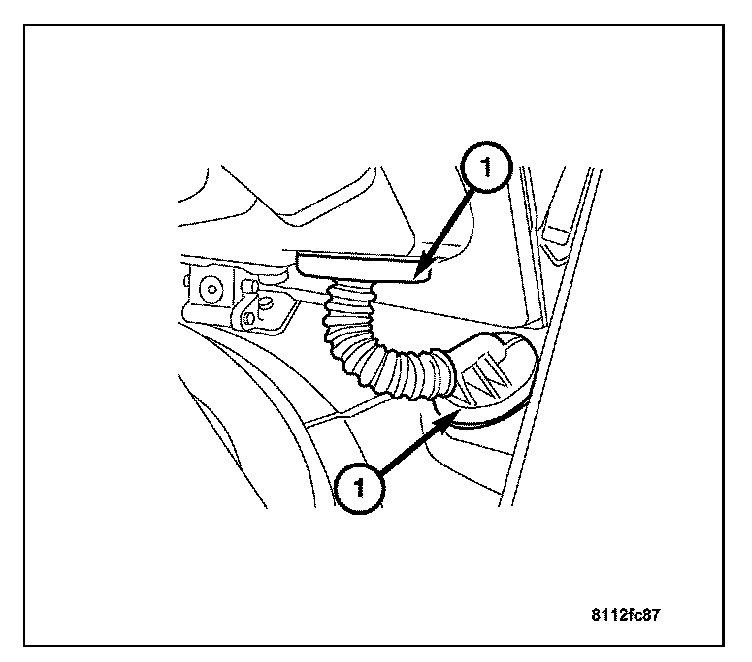 1
1
8112fc87