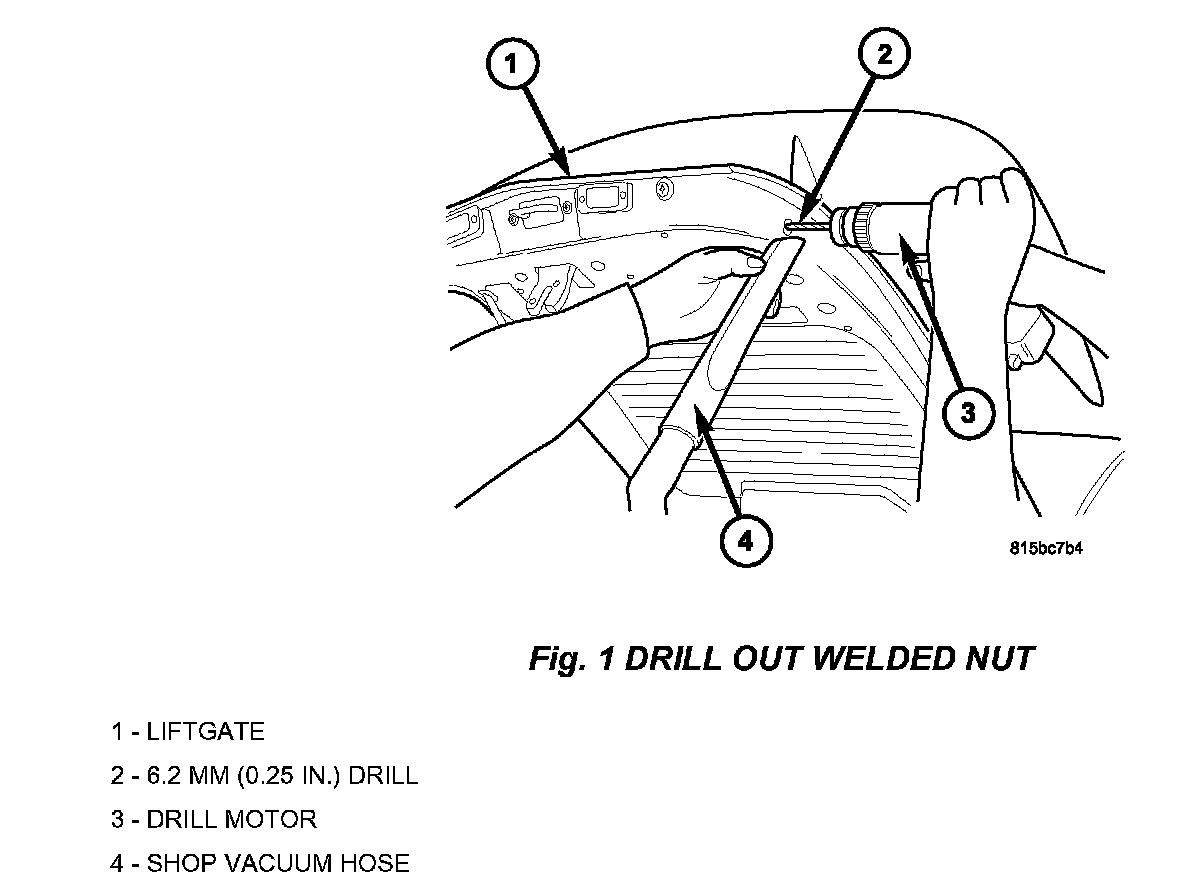 1

2

3

4

815bc7b4

Fig. 1 DRILL OUT WELDED NUT

1 - LIFTGATE

2 - 6.2 MM (0.25 IN.) DRILL

3 - DRILL MOTOR

4 - SHOP VACUUM HOSE