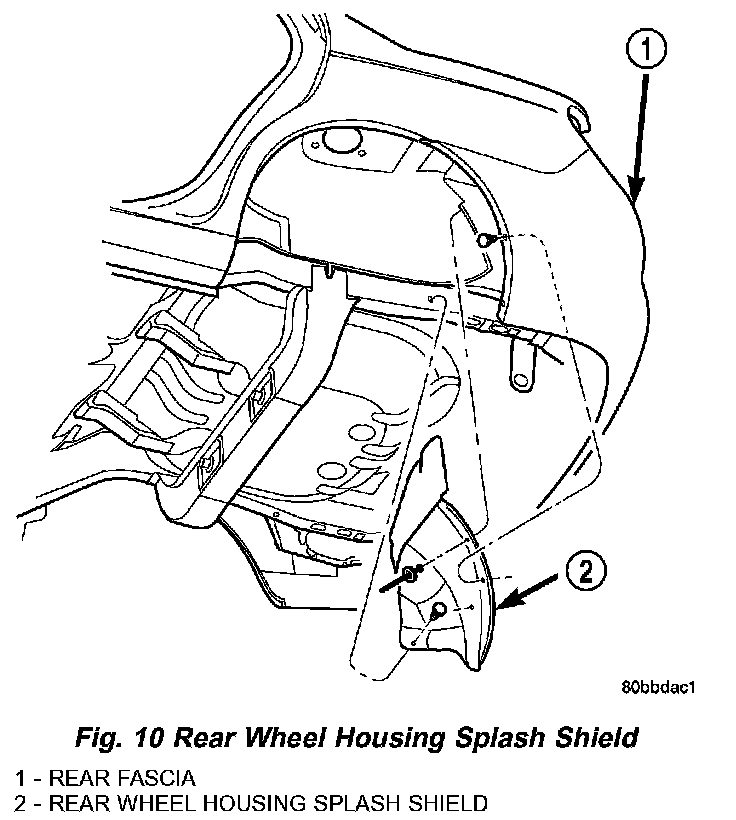 1

2

80bbdac1

Fig. 10 Rear Wheel Housing Splash Shield

1 - REAR FASCIA
2 - REAR WHEEL HOUSING SPLASH SHIELD