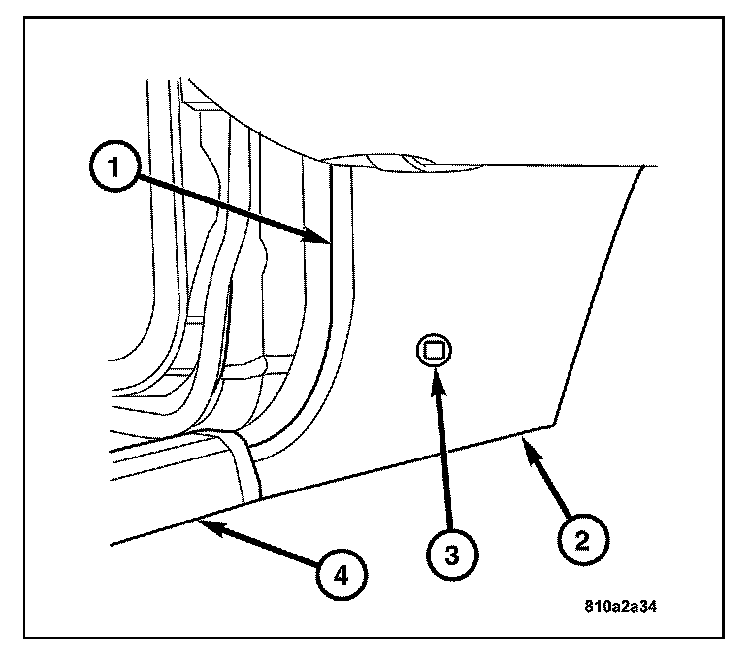 1
3
2
4
810a2a34