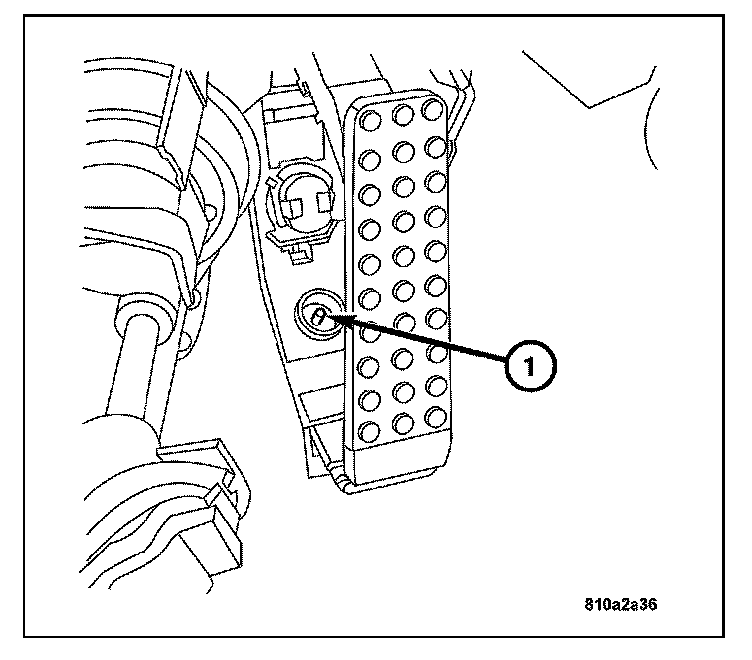 1

810a2a36