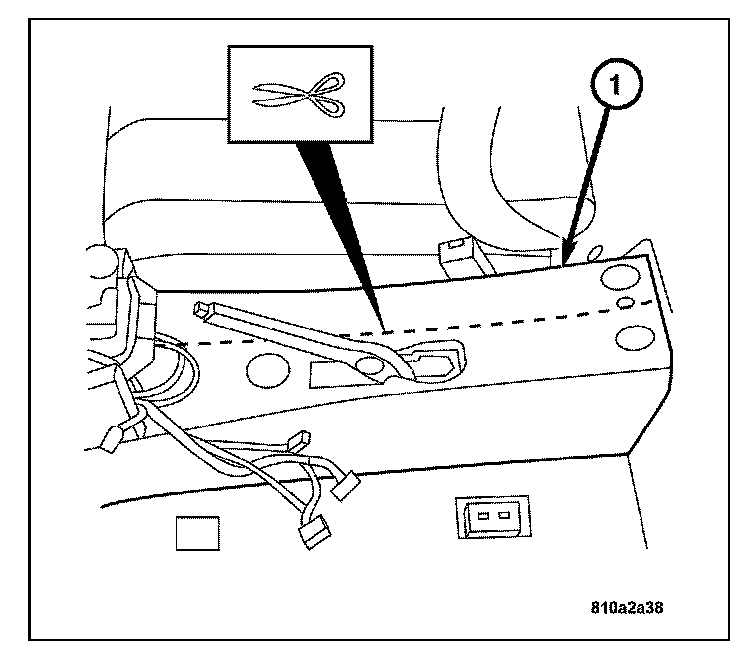 1

810a2a38