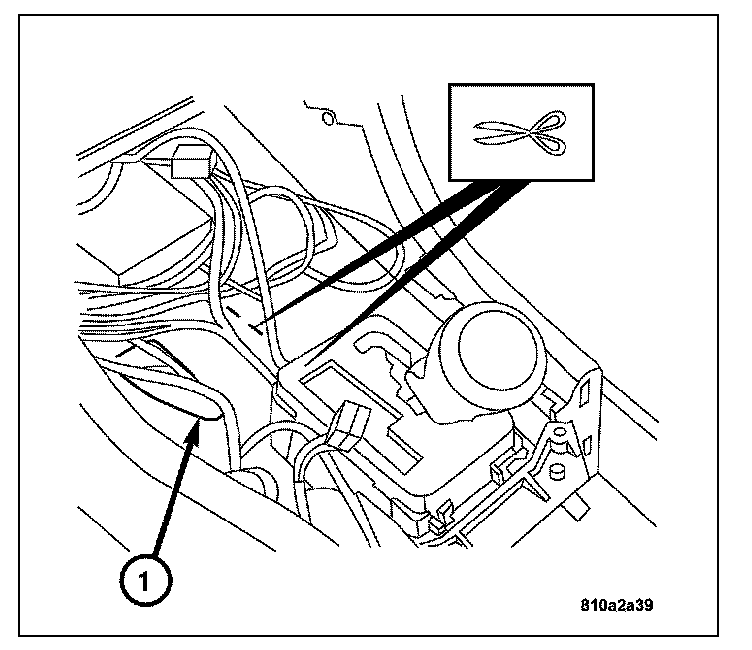 1

810a2a39