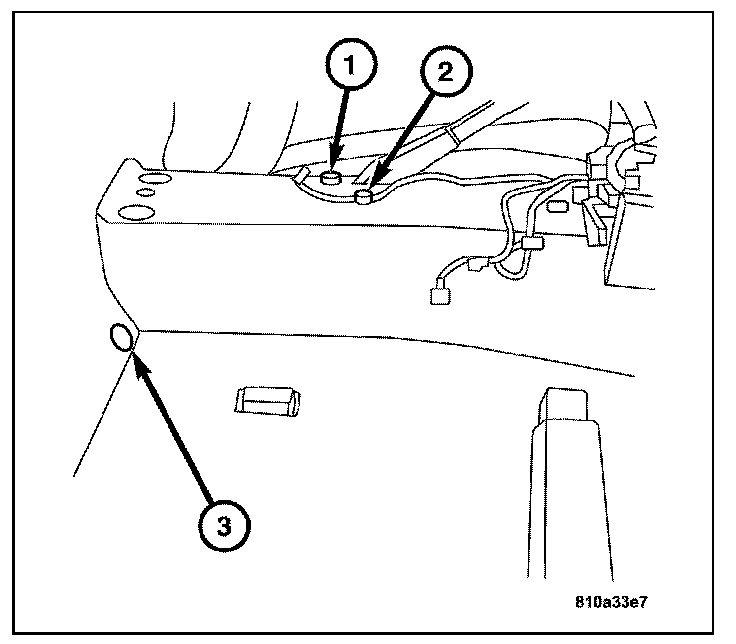 1
2
3
810a33e7