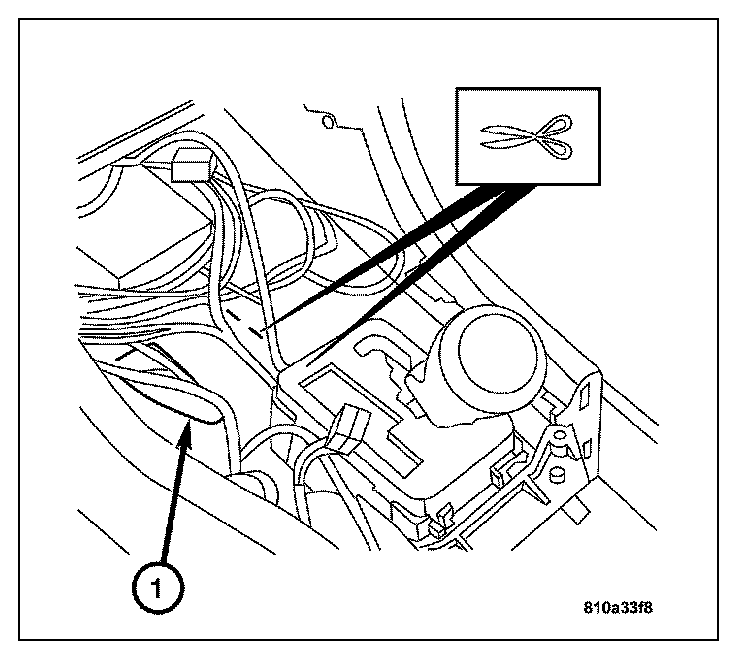 1

810a33f8