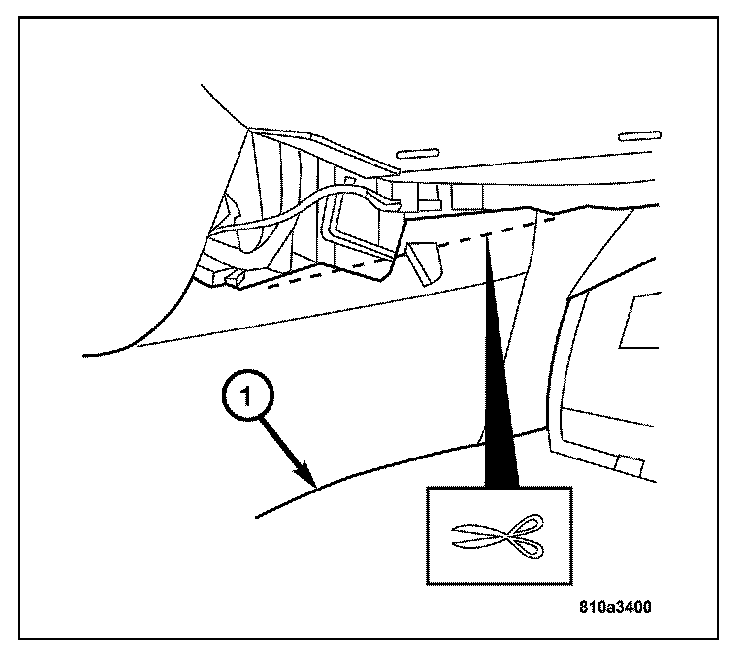 1

810a3400