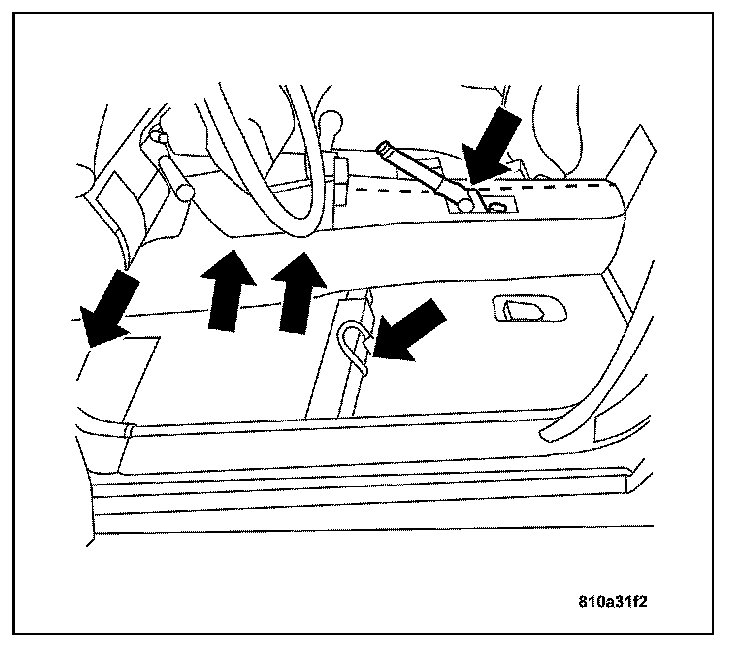 810a31f2